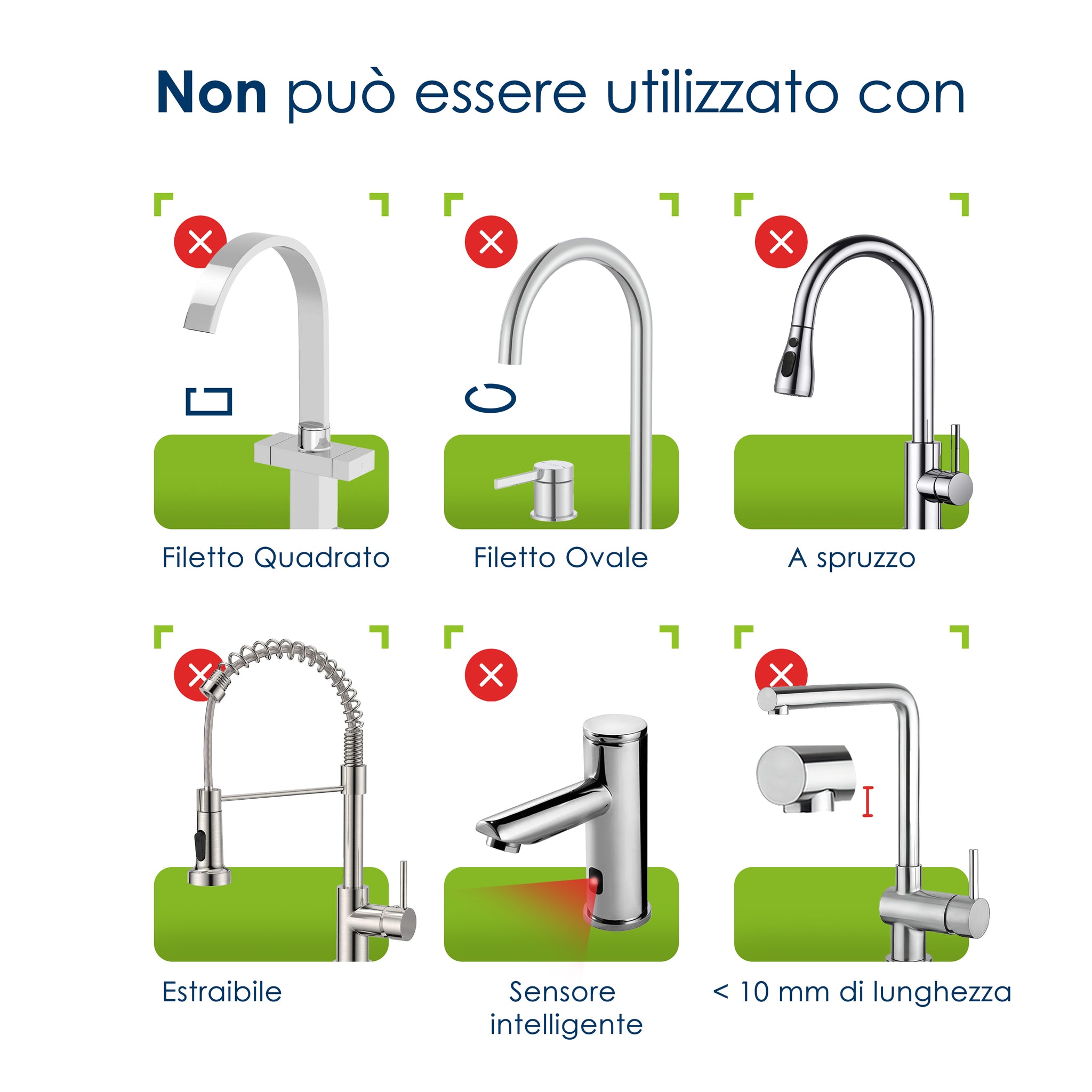 Non può essere utilizzato con

Filetto Quadrato

Filetto Ovale

A spruzzo

Estraibile

Sensore intelligente

< 10 mm di lunghezza